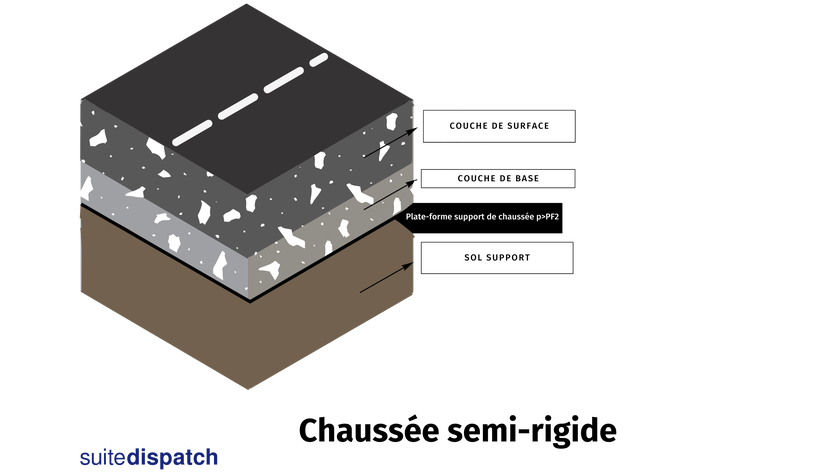 COUCHE DE SURFACE

COUCHE DE BASE

Plate-forme support de chaussée p>PF2

SOL SUPPORT

Chaussée semi-rigide

suitedispatch