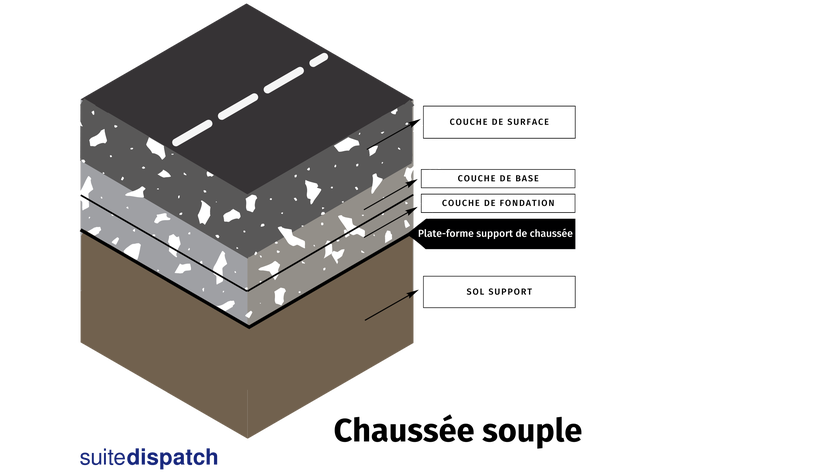 COUCHE DE SURFACE

COUCHE DE BASE

COUCHE DE FONDATION

Plate-forme support de chaussée

SOL SUPPORT

Chaussée souple

suitedispatch